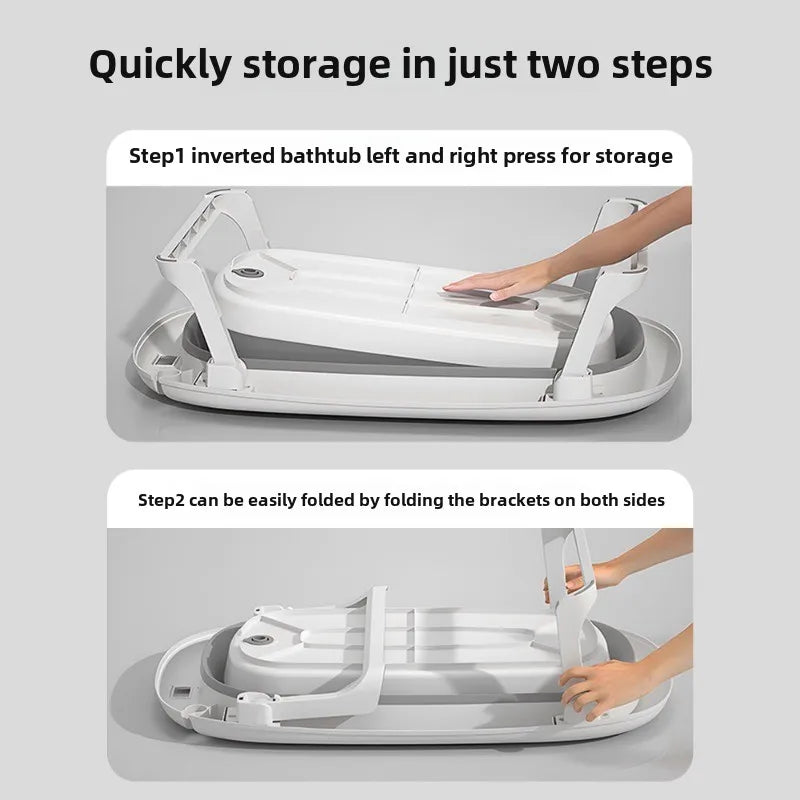 Quickly storage in just two steps

Step1 inverted bathtub left and right press for storage

Step2 can be easily folded by folding the brackets on both sides