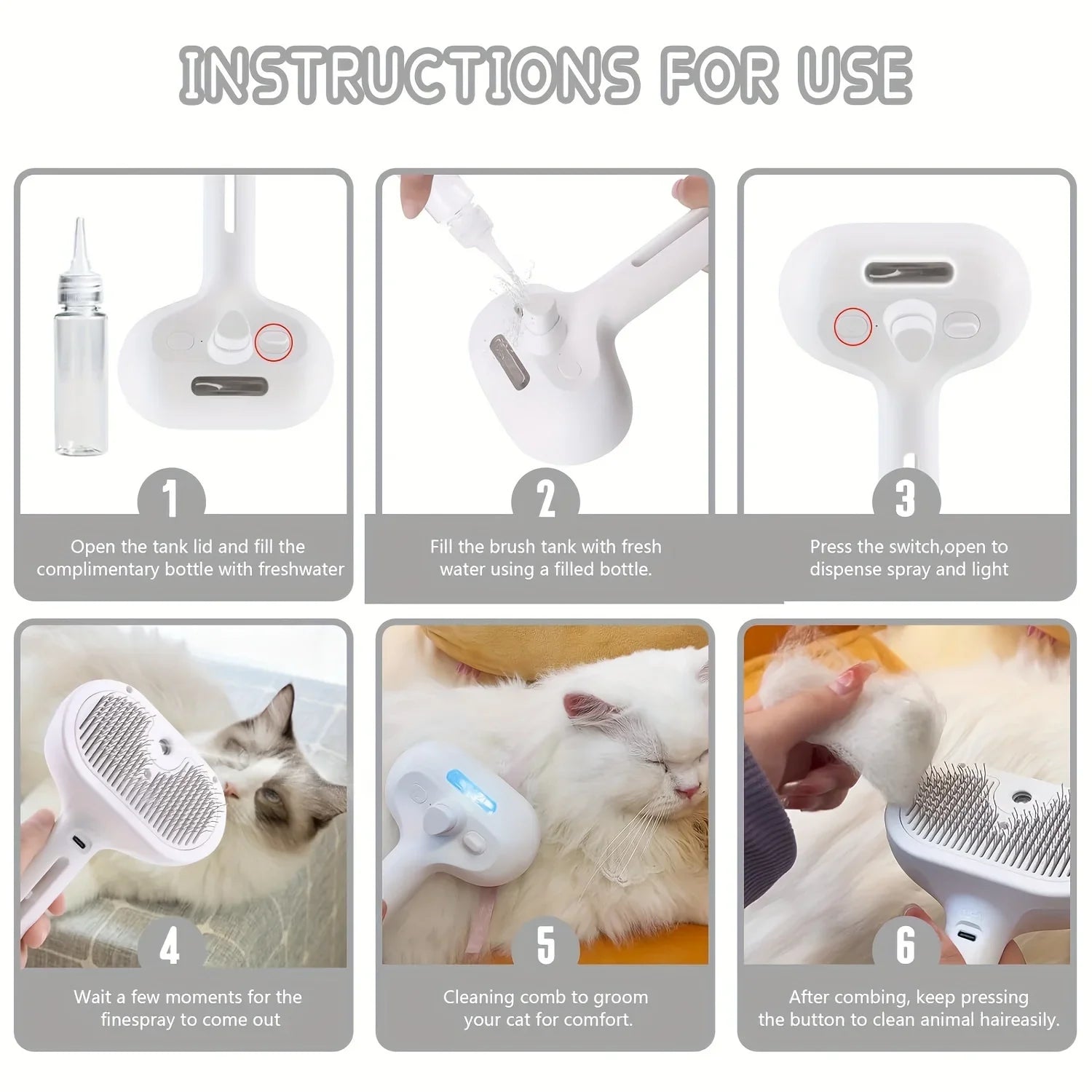 INSTRUCTIONS FOR USE

1
Open the tank lid and fill the complimentary bottle with freshwater

2
Fill the brush tank with fresh water using a filled bottle.

3
Press the switch,open to dispense spray and light

4
Wait a few moments for the finespray to come out

5
Cleaning comb to groom your cat for comfort.

6
After combing, keep pressing the button to clean animal haireasily.