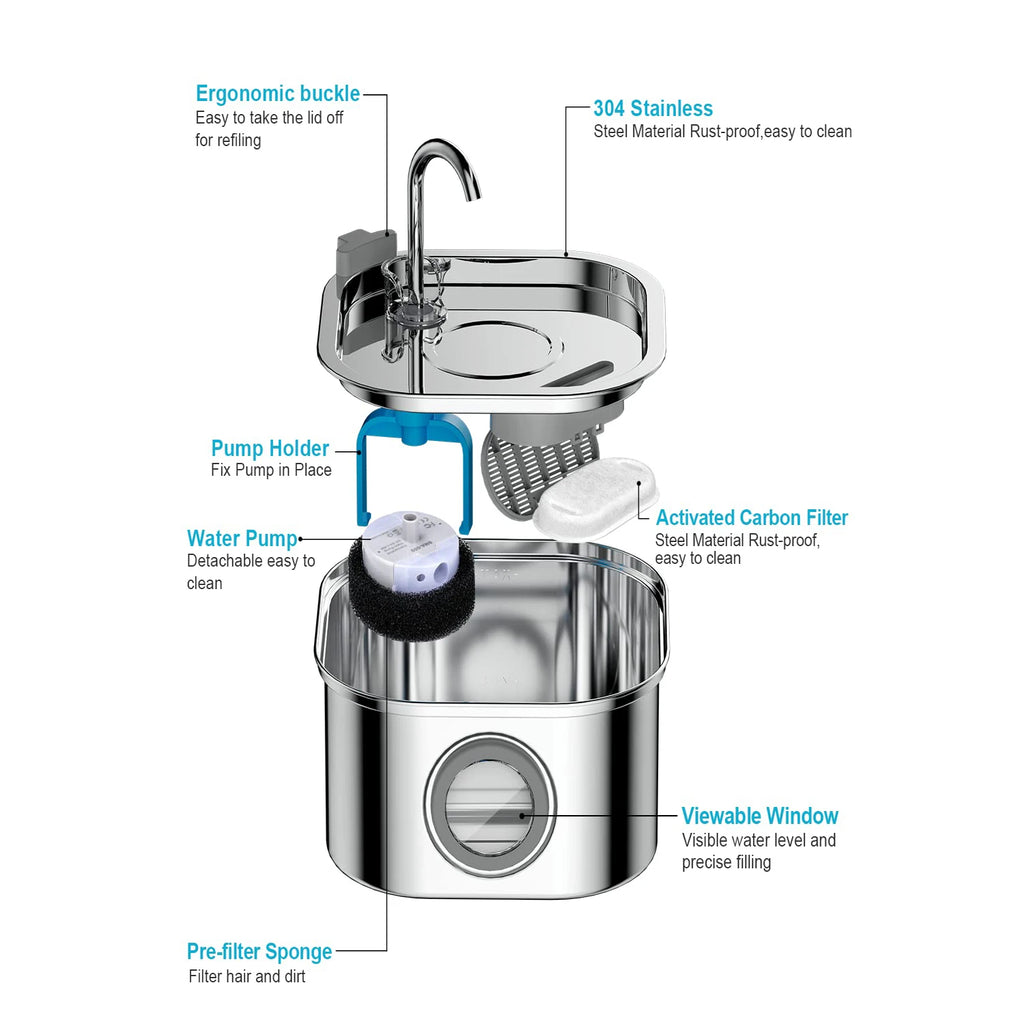 Ergonomic buckle
Easy to take the lid off for refiling

304 Stainless
Steel Material Rust-proof,easy to clean

Pump Holder
Fix Pump in Place

Water Pump
Detachable easy to clean

Activated Carbon Filter
Steel Material Rust-proof, easy to clean

Viewable Window
Visible water level and precise filling

Pre-filter Sponge
Filter hair and dirt