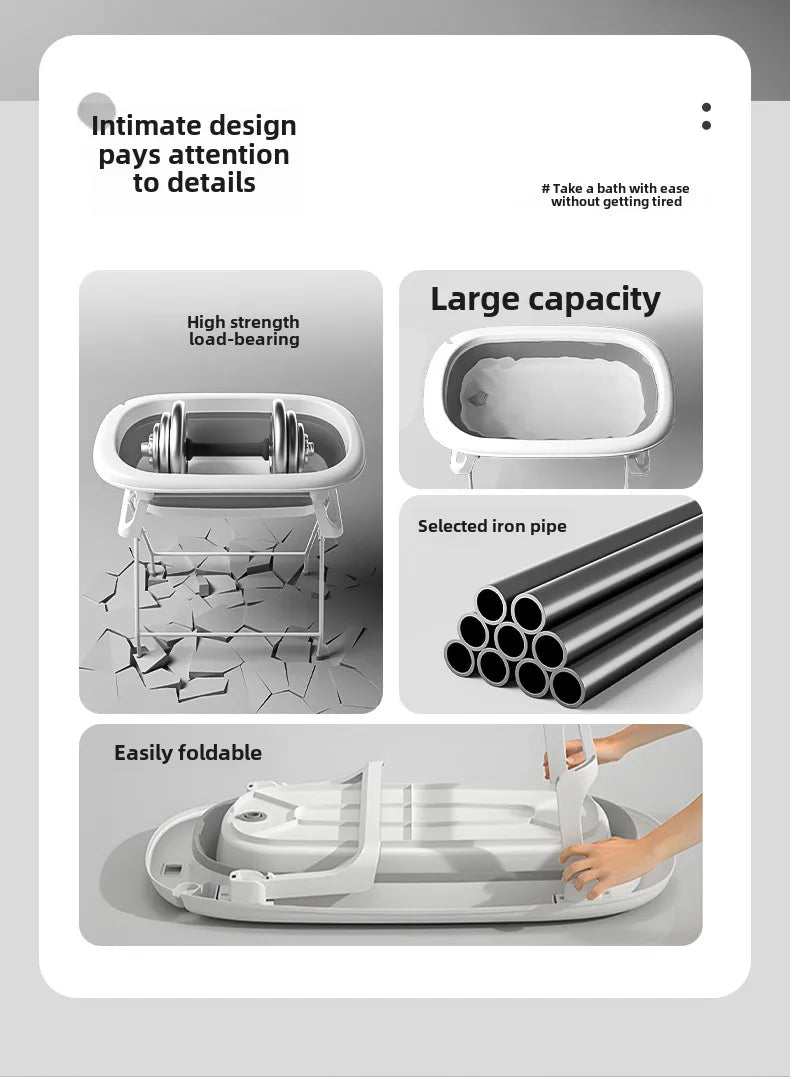 Intimate design pays attention to details

# Take a bath with ease without getting tired

High strength load-bearing

Large capacity

Selected iron pipe

Easily foldable